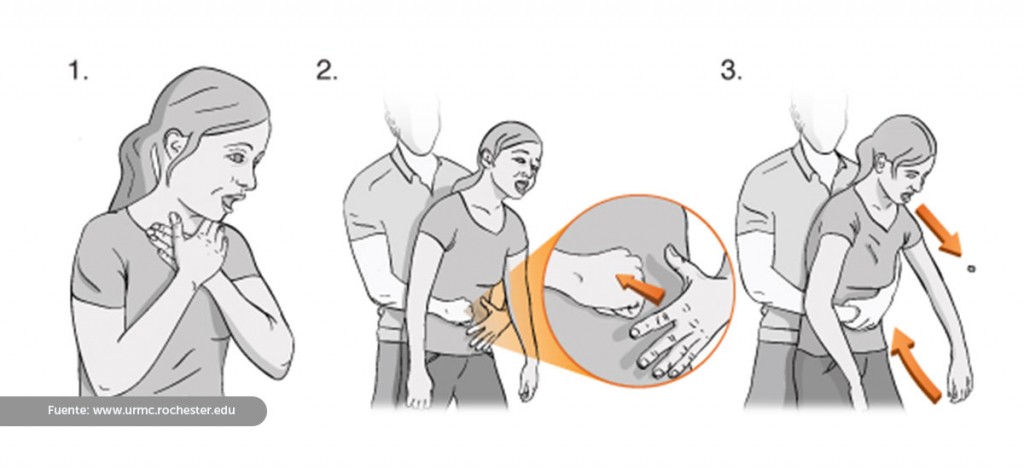 1.

2.

3.

Fuente: www.urmc.rochester.edu